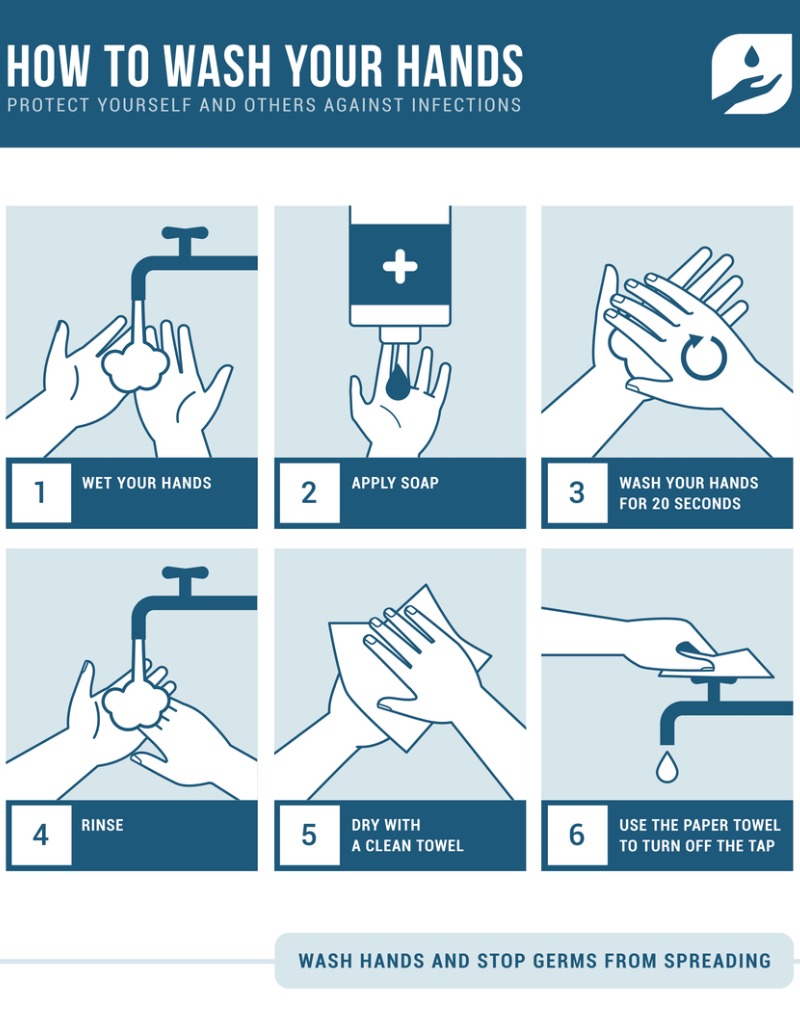 HOW TO WASH YOUR HANDS
PROTECT YOURSELF AND OTHERS AGAINST INFECTIONS

1 WET YOUR HANDS

2 APPLY SOAP

3 WASH YOUR HANDS FOR 20 SECONDS

4 RINSE

5 DRY WITH A CLEAN TOWEL

6 USE THE PAPER TOWEL TO TURN OFF THE TAP

WASH HANDS AND STOP GERMS FROM SPREADING