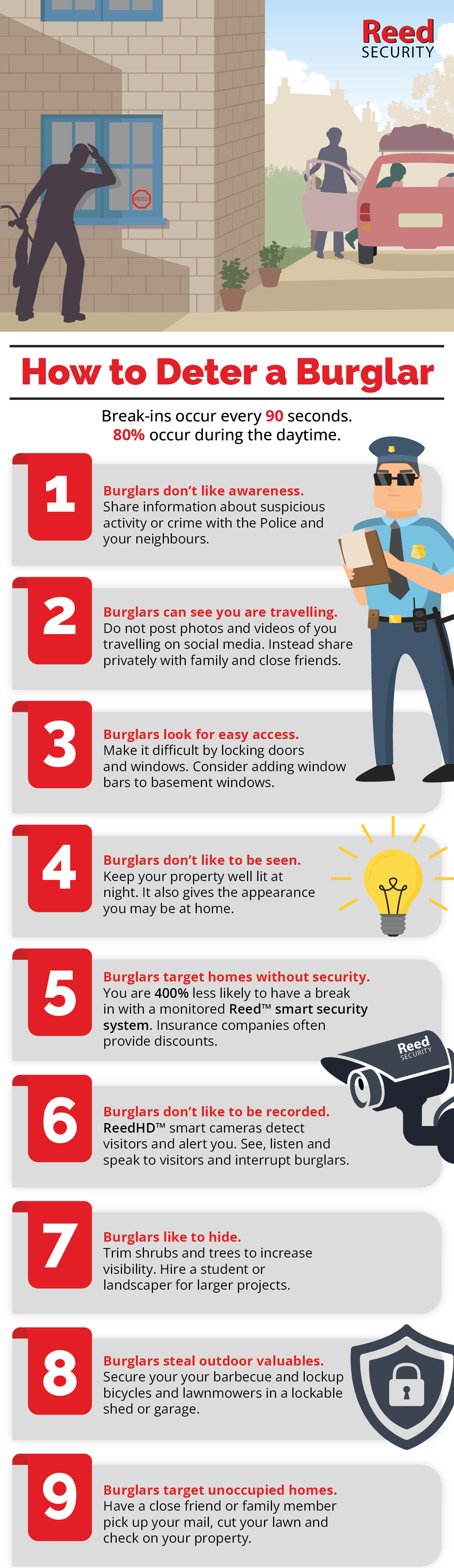 Reed
SECURITY

REED

How to Deter a Burglar

Break-ins occur every 90 seconds.
80% occur during the daytime.

1
Burglars don't like awareness.
Share information about suspicious activity or crime with the Police and your neighbours.

2
Burglars can see you are travelling.
Do not post photos and videos of you travelling on social media. Instead share privately with family and close friends.

3
Burglars look for easy access.
Make it difficult by locking doors and windows. Consider adding window bars to basement windows.

4
Burglars don't like to be seen.
Keep your property well lit at night. It also gives the appearance you may be at home.

5
Burglars target homes without security.
You are 400% less likely to have a break in with a monitored Reed™ smart security system. Insurance companies often provide discounts.

Reed
SECURITY

6
Burglars don't like to be recorded.
ReedHD™ smart cameras detect visitors and alert you. See, listen and speak to visitors and interrupt burglars.

7
Burglars like to hide.
Trim shrubs and trees to increase visibility. Hire a student or landscaper for larger projects.

8
Burglars steal outdoor valuables.
Secure your your barbecue and lockup bicycles and lawnmowers in a lockable shed or garage.

9
Burglars target unoccupied homes.
Have a close friend or family member pick up your mail, cut your lawn and check on your property.